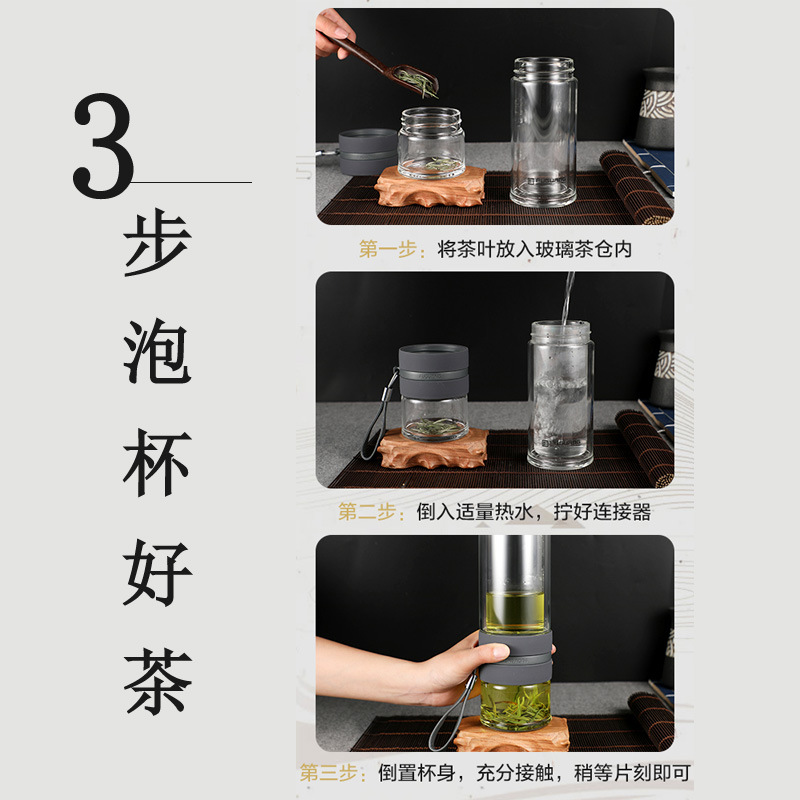 3
步泡杯好茶

第一步：将茶叶放入玻璃茶仓内

第二步：倒入适量热水，拧好连接器

第三步：倒置杯身，充分接触，稍等片刻即可