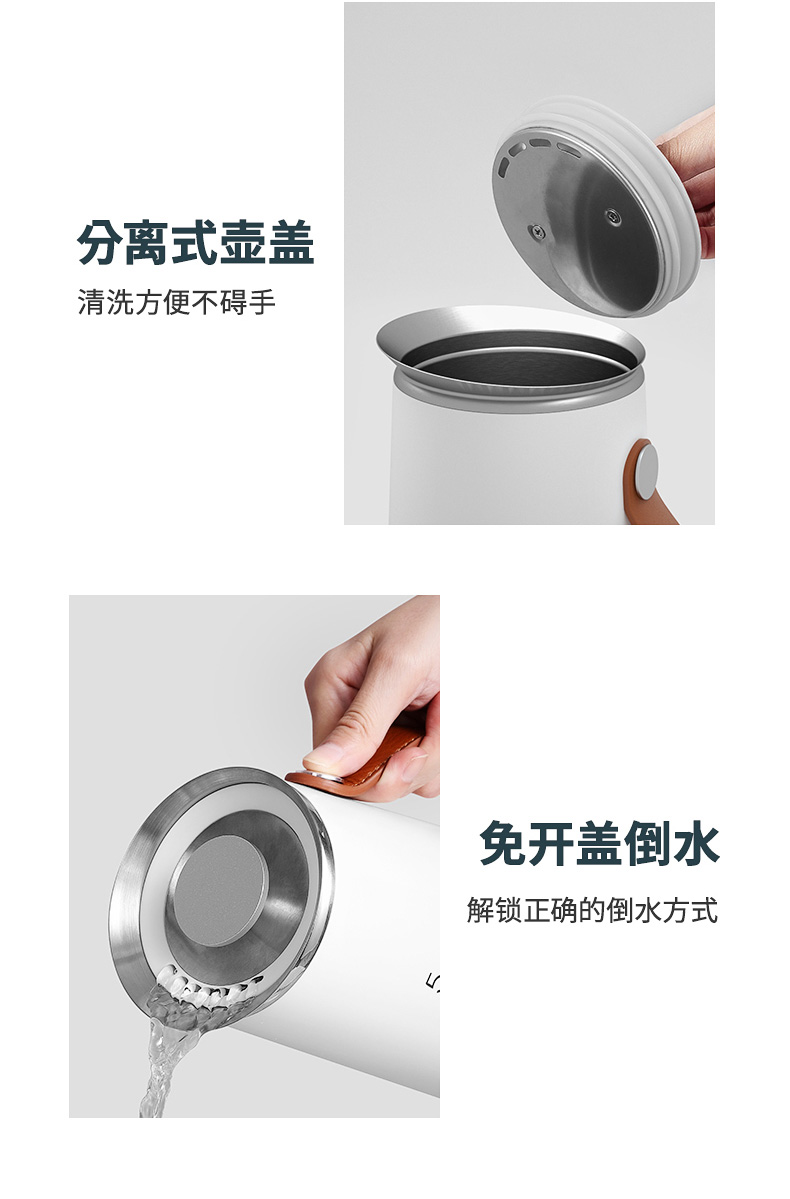 分离式壶盖

清洗方便不碍手

免开盖倒水

解锁正确的倒水方式