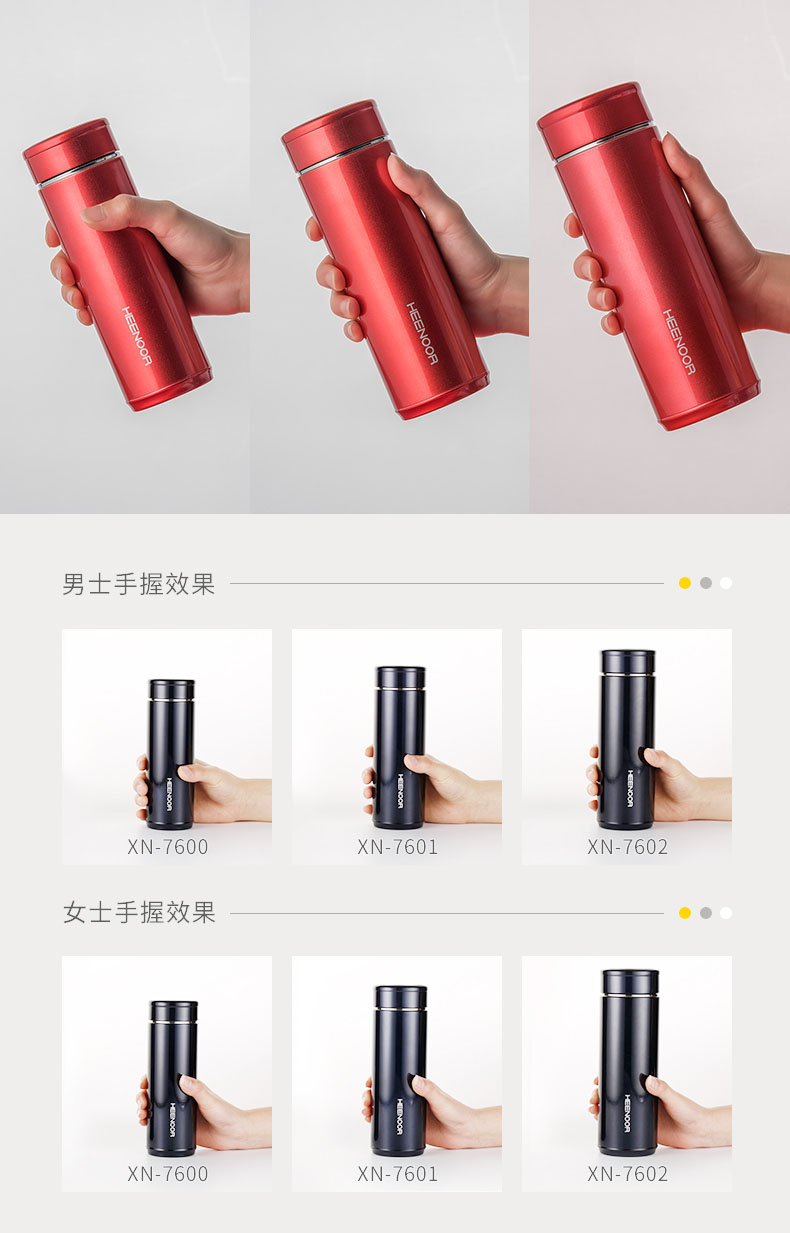 HEENOOR

HEENOOR

HEENOOR

男士手握效果

HEENOOR
XN-7600

HEENOOR
XN-7601

HEENOOR
XN-7602

女士手握效果

HEENOOR
XN-7600

HEENOOR
XN-7601

HEENOOR
XN-7602