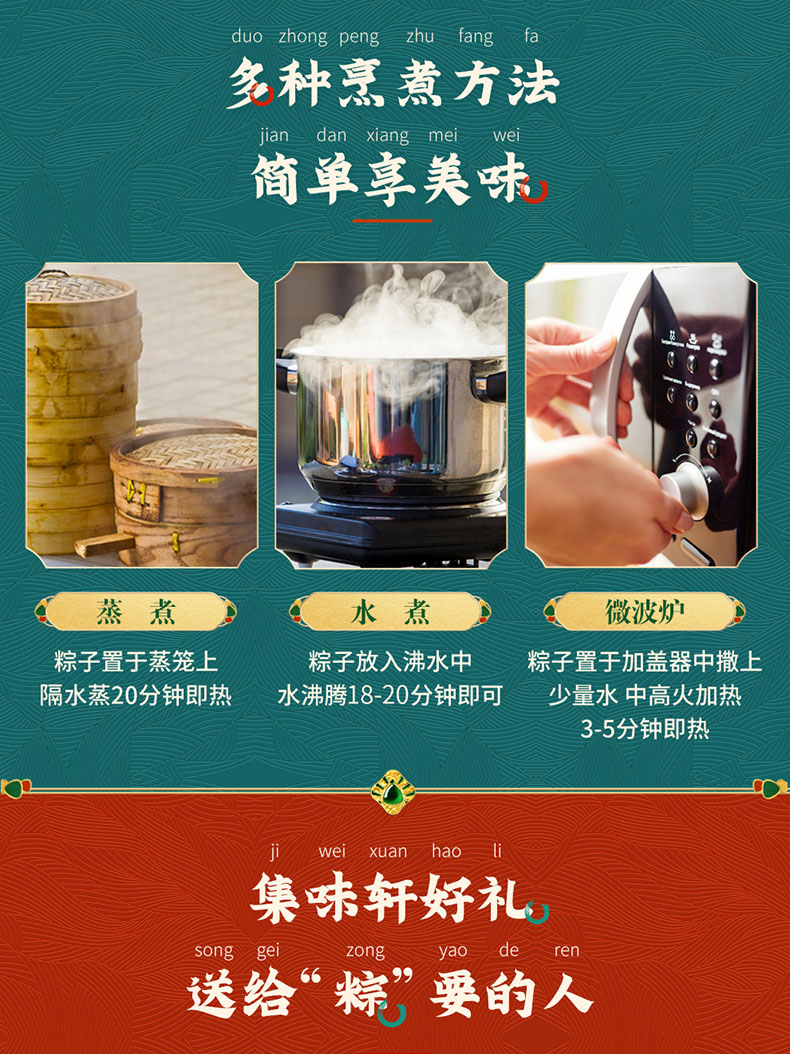 duo zhong peng zhu fang fa
多种烹煮方法

jian dan xiang mei wei
简单享美味

蒸 煮
粽子置于蒸笼上
隔水蒸20分钟即热

水 煮
粽子放入沸水中
水沸腾18-20分钟即可

微波炉
粽子置于加盖器中撒上
少量水 中高火加热
3-5分钟即热

ji wei xuan hao li
集味轩好礼

song gei zong yao de ren
送给“粽”要的人