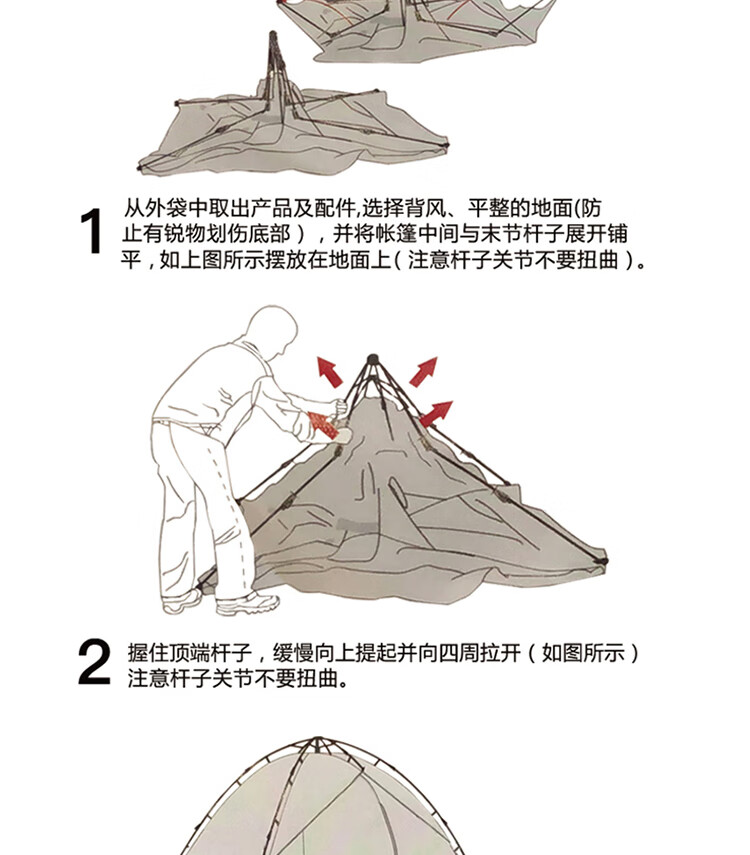 1 从外袋中取出产品及配件,选择背风、平整的地面(防止有锐物划伤底部），并将帐篷中间与末节杆子展开铺平，如上图所示摆放在地面上（注意杆子关节不要扭曲）。

2 握住顶端杆子，缓慢向上提起并向四周拉开（如图所示）注意杆子关节不要扭曲。