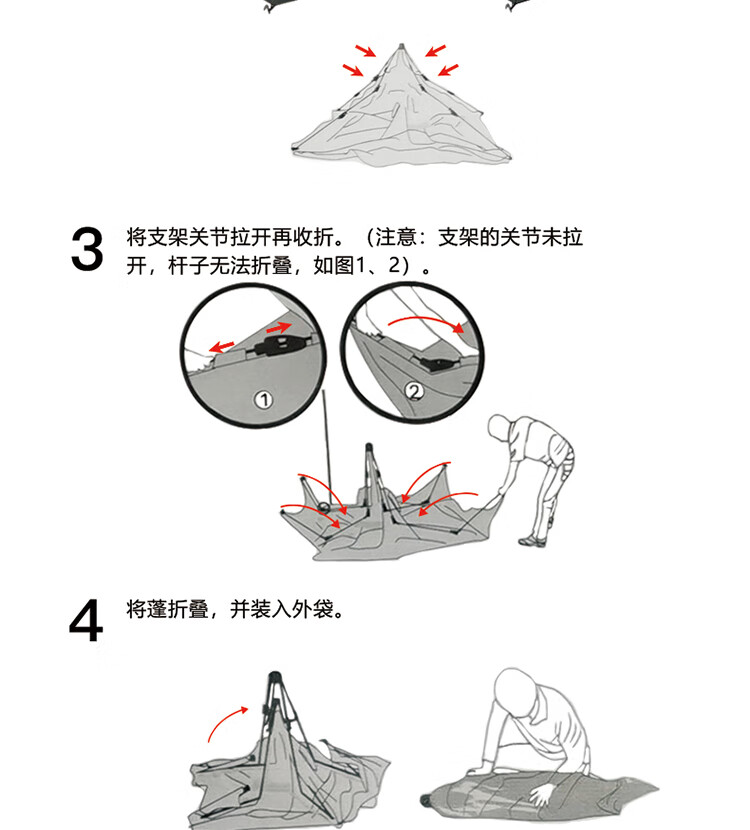 3 将支架关节拉开再收折。（注意：支架的关节未拉开，杆子无法折叠，如图1、2）。

1

2

4 将蓬折叠，并装入外袋。