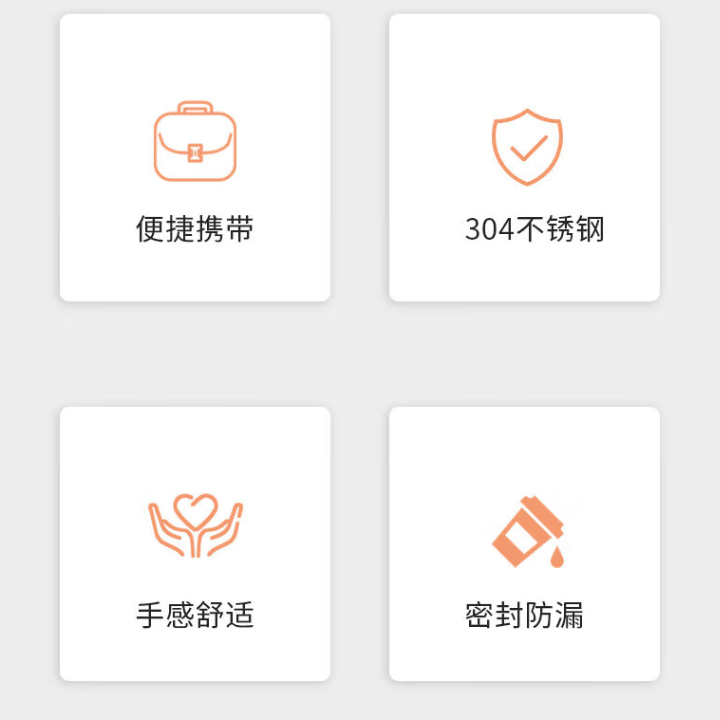 便捷携带

304不锈钢

手感舒适

密封防漏