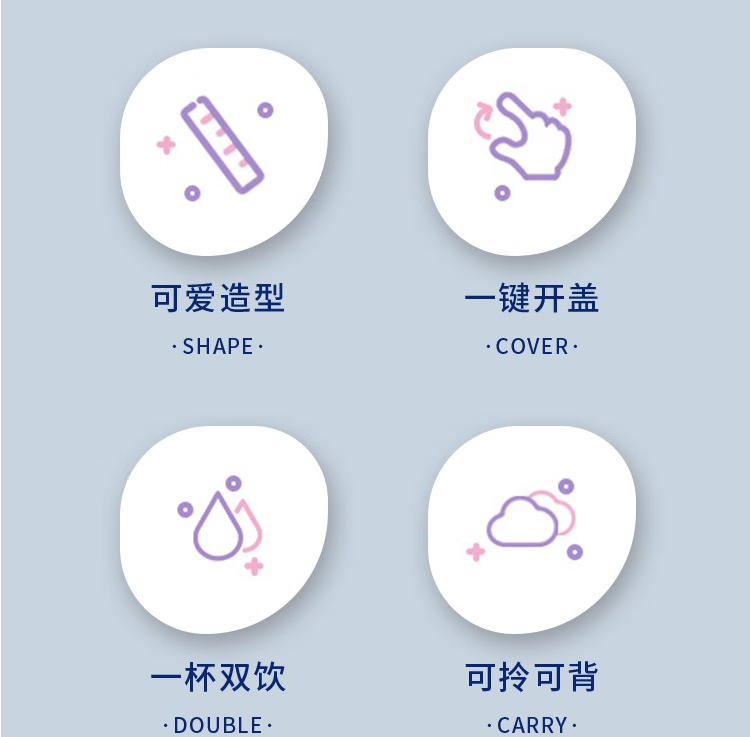 可爱造型

·SHAPE·

一键开盖

·COVER·

一杯双饮

·DOUBLE·

可拎可背

·CARRY·