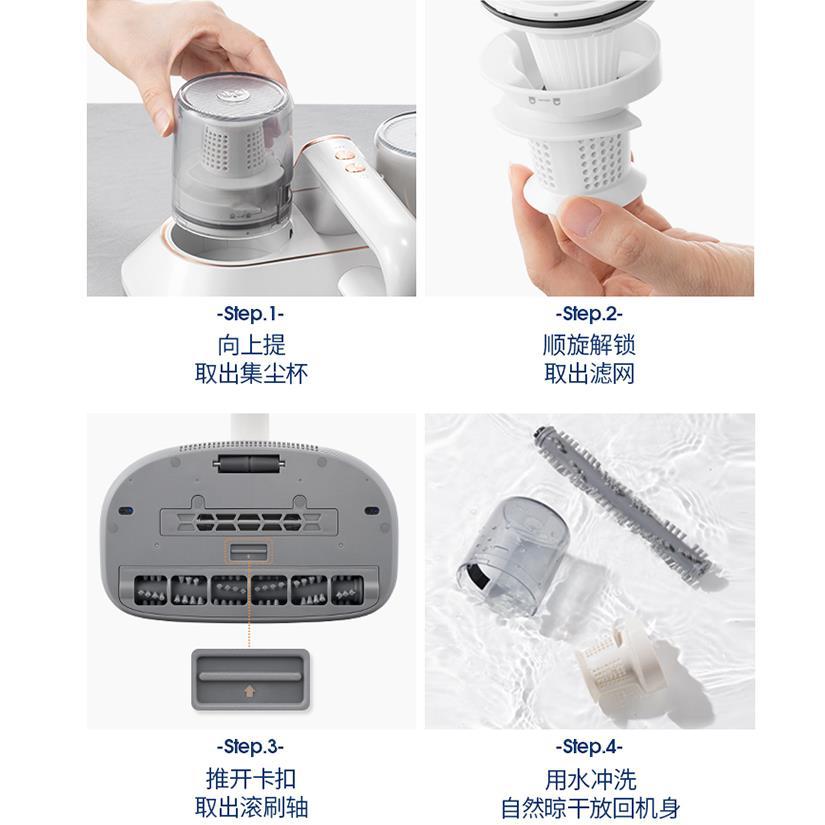 -Step.1-
向上提
取出集尘杯

-Step.2-
顺旋解锁
取出滤网

-Step.3-
推开卡扣
取出滚刷轴

-Step.4-
用水冲洗
自然晾干放回机身