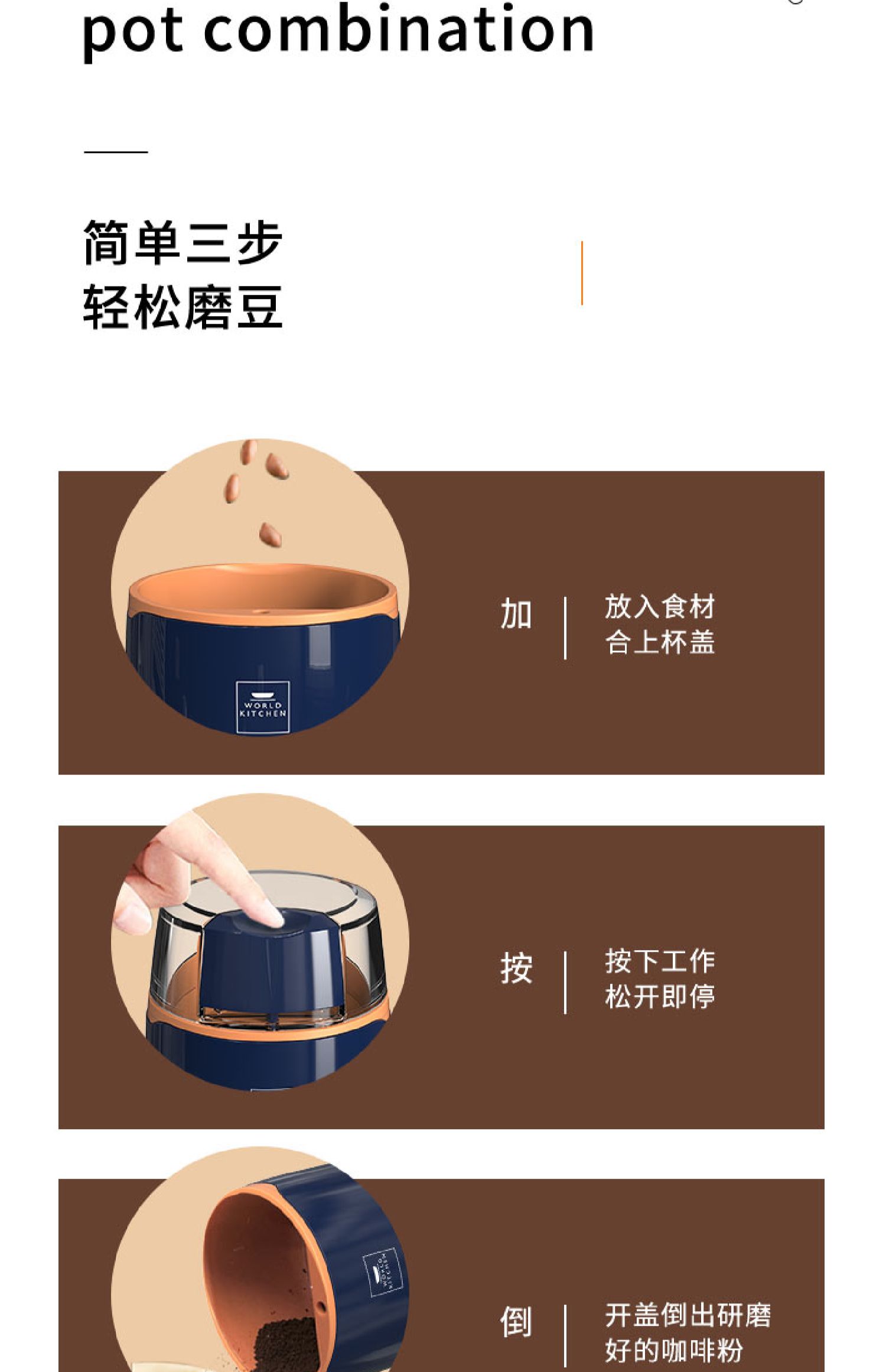 pot combination

简单三步
轻松磨豆

WORLD KITCHEN

加

放入食材
合上杯盖

按

按下工作
松开即停

WORLD KITCHEN

倒

开盖倒出研磨
好的咖啡粉