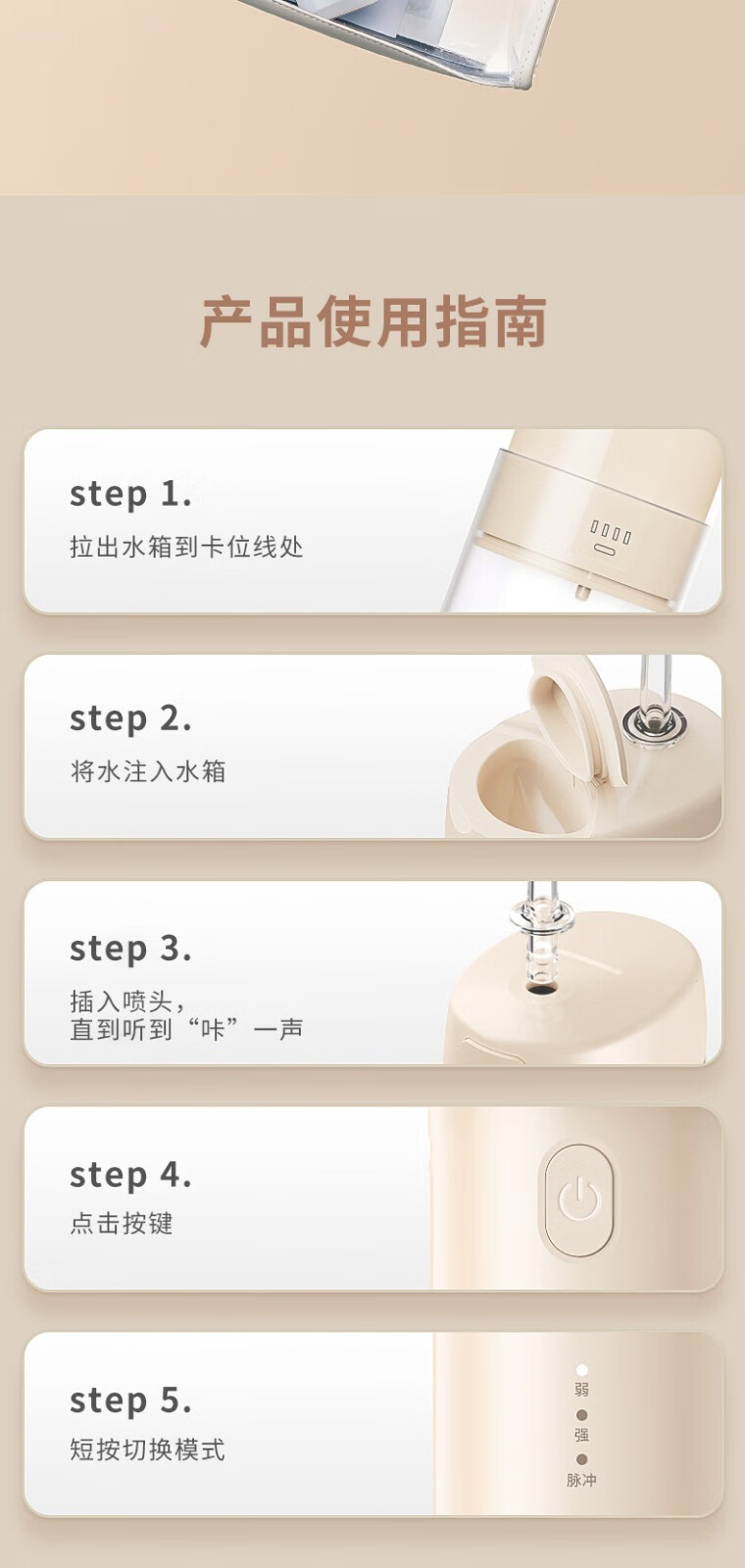 产品使用指南

step 1.
拉出水箱到卡位线处

step 2.
将水注入水箱

step 3.
插入喷头，
直到听到“咔”一声

step 4.
点击按键

step 5.
短按切换模式

弱
强
脉冲