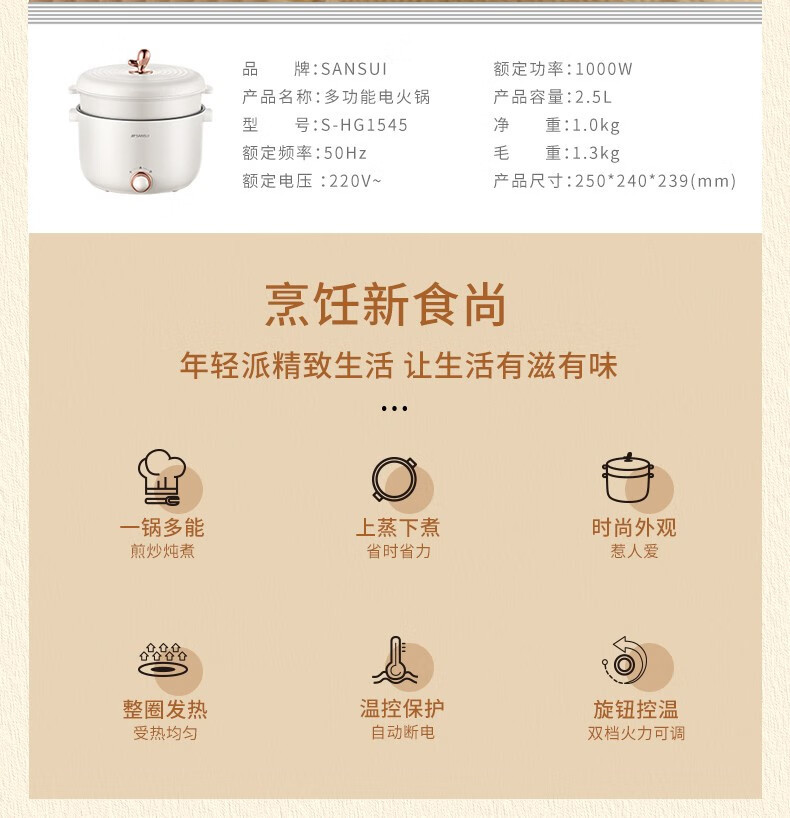 SANSUI

品　　牌:SANSUI
产品名称:多功能电火锅
型　　号:S-HG1545
额定频率:50Hz
额定电压 :220V~

额定功率:1000W
产品容量:2.5L
净　　重:1.0kg
毛　　重:1.3kg
产品尺寸:250*240*239(mm)

烹饪新食尚
年轻派精致生活 让生活有滋有味
...

一锅多能
煎炒炖煮

上蒸下煮
省时省力

时尚外观
惹人爱

整圈发热
受热均匀

温控保护
自动断电

旋钮控温
双档火力可调