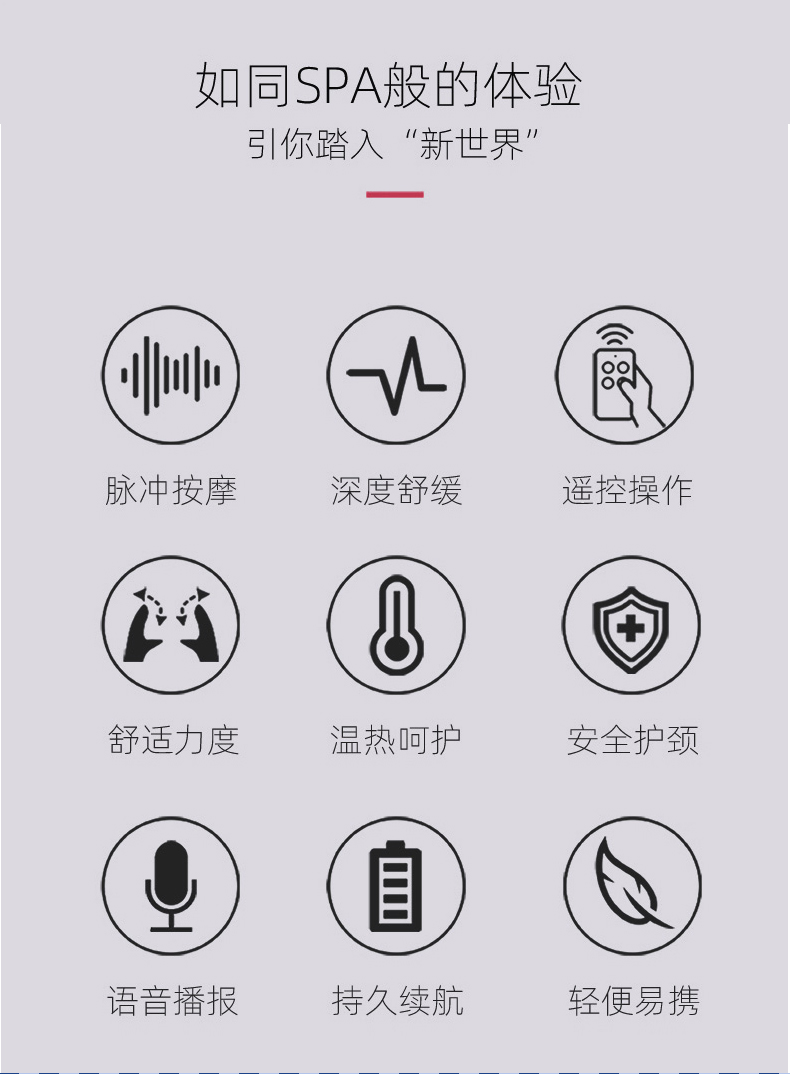 如同SPA般的体验

引你踏入“新世界”

脉冲按摩 深度舒缓 遥控操作

舒适力度 温热呵护 安全护颈

语音播报 持久续航 轻便易携