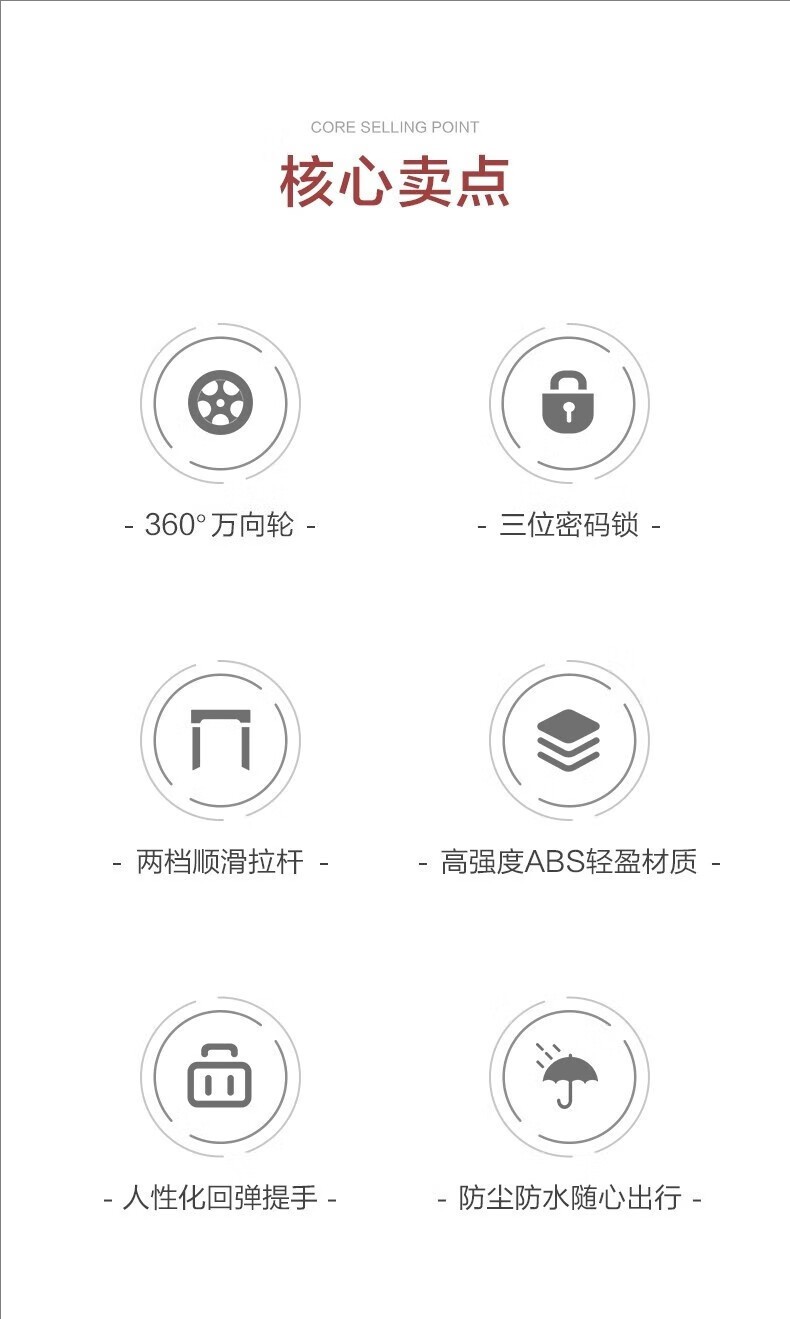 CORE SELLING POINT

核心卖点

- 360°万向轮 -

- 三位密码锁 -

- 两档顺滑拉杆 -

- 高强度ABS轻盈材质 -

- 人性化回弹提手 -

- 防尘防水随心出行 -