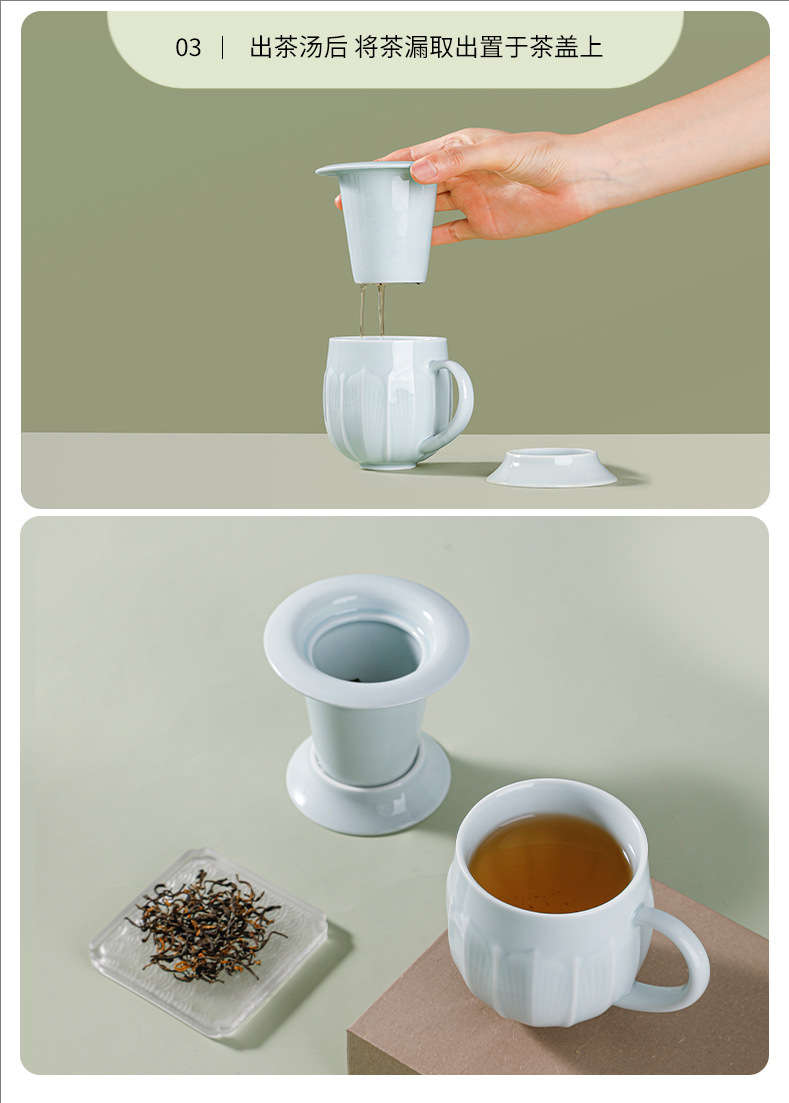 03 | 出茶汤后 将茶漏取出置于茶盖上